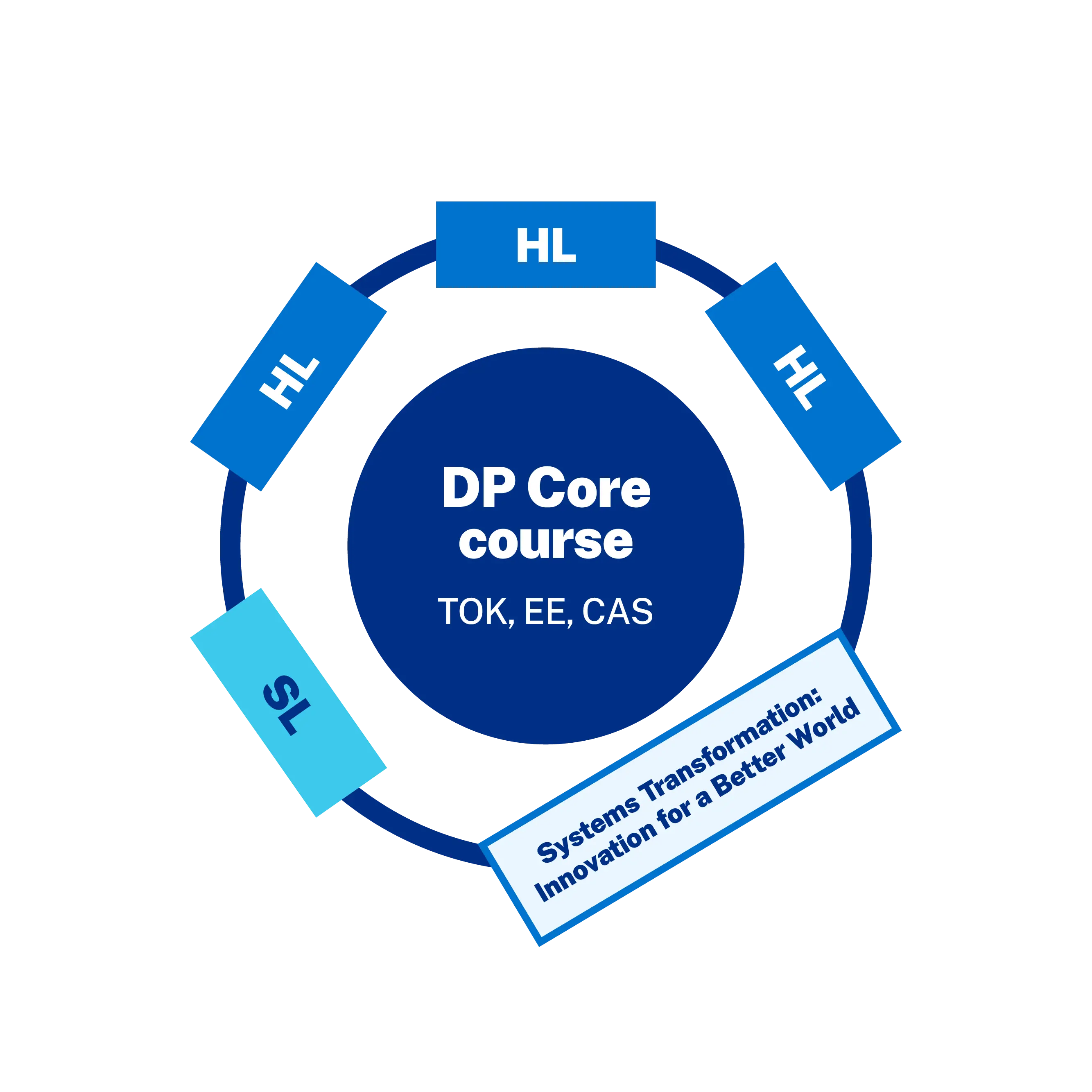 HL

HL

HL

DP Core course

TOK, EE, CAS

SL

Systems Transformation: Innovation for a Better World