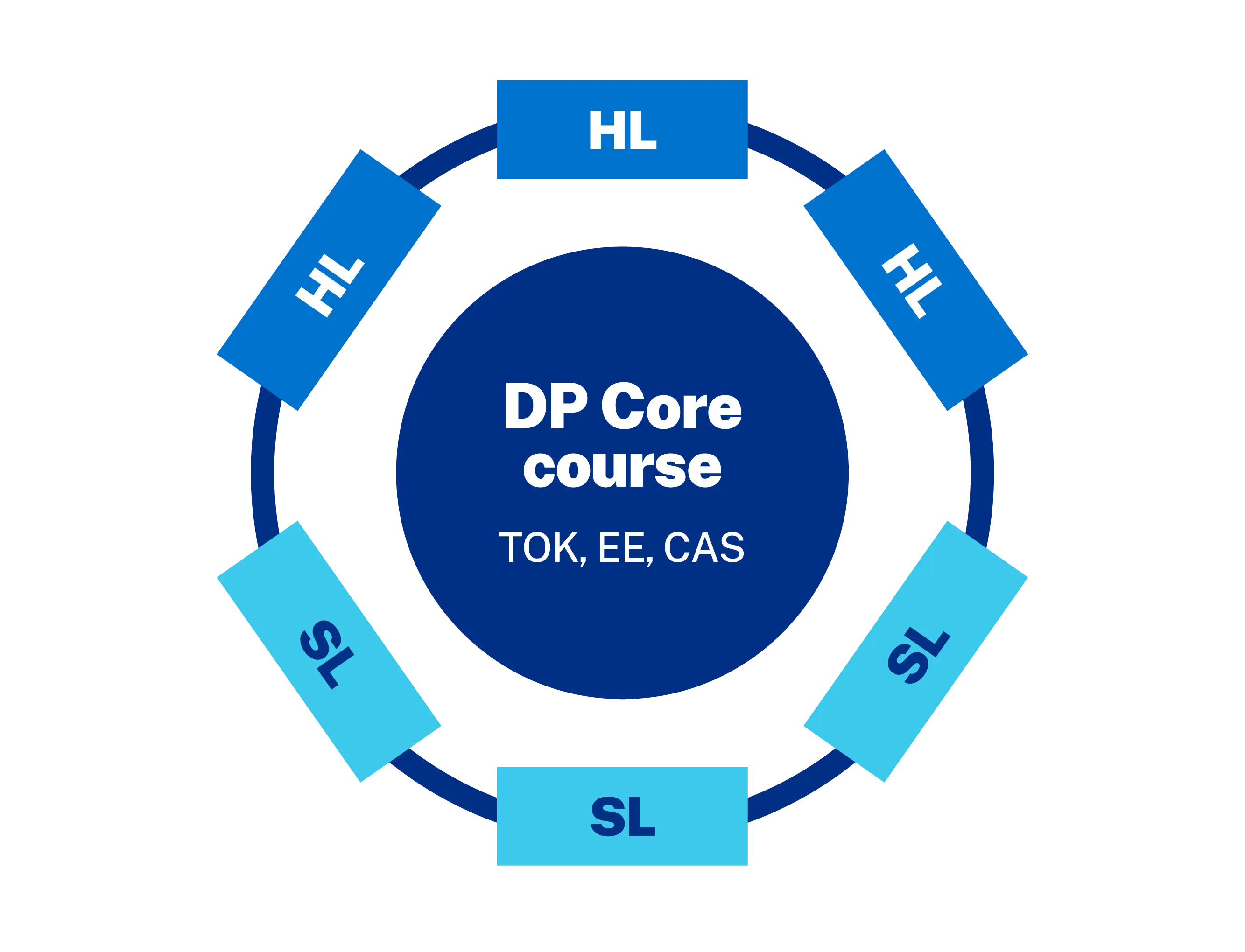 HL

HL

HL

DP Core course

TOK, EE, CAS

SL

SL

SL